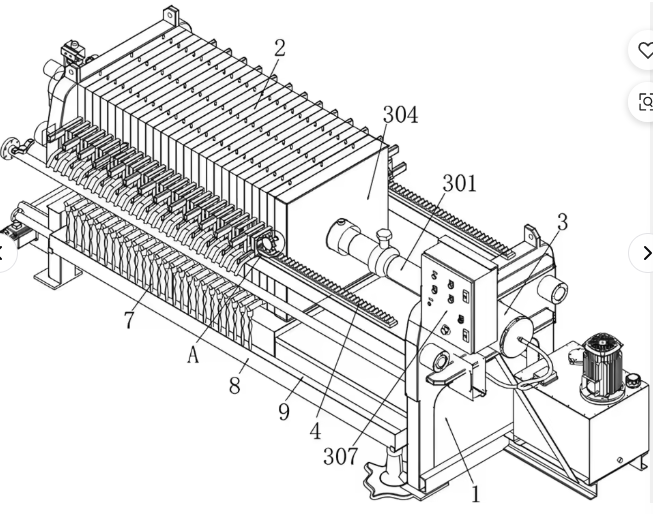 2
304
301
3
7
A
8
9
4
307
1